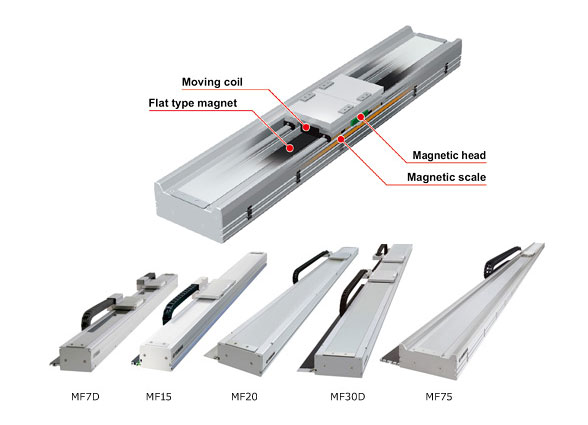 Moving coil
Flat type magnet
Magnetic head
Magnetic scale

MF7D
MF15
MF20
MF30D
MF75